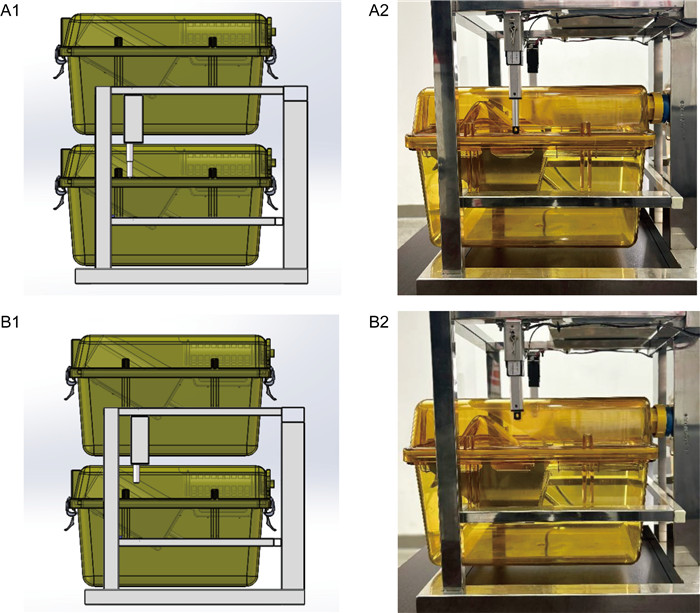 A1

A2

B1

B2